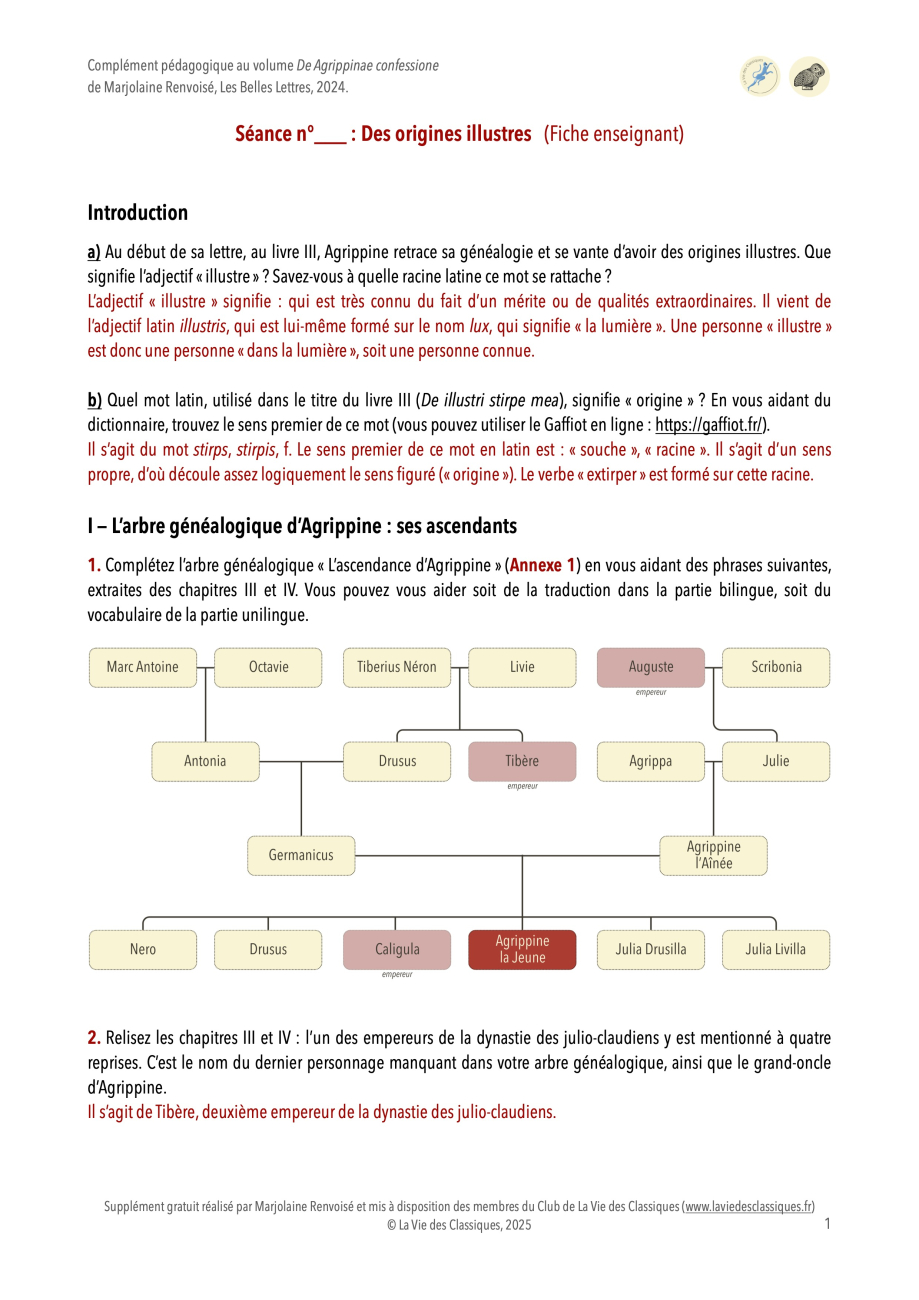 Complément pédagogique au volume De Agrippinae confessione
de Marjolaine Renvoisé, Les Belles Lettres, 2024.

Séance n°___ : Des origines illustres (Fiche enseignant)

Introduction

a) Au début de sa lettre, au livre III, Agrippine retrace sa généalogie et se vante d'avoir des origines illustres. Que signifie l'adjectif « illustre » ? Savez-vous à quelle racine latine ce mot se rattache ?
L'adjectif « illustre » signifie : qui est très connu du fait d'un mérite ou de qualités extraordinaires. Il vient de l'adjectif latin illustris, qui est lui-même formé sur le nom lux, qui signifie « la lumière ». Une personne « illustre » est donc une personne « dans la lumière », soit une personne connue.

b) Quel mot latin, utilisé dans le titre du livre III (De illustri stirpe mea), signifie « origine » ? En vous aidant du dictionnaire, trouvez le sens premier de ce mot (vous pouvez utiliser le Gaffiot en ligne : https://gaffiot.fr/).
Il s'agit du mot stirps, stirpis, f. Le sens premier de ce mot en latin est : « souche », « racine ». Il s'agit d'un sens propre, d'où découle assez logiquement le sens figuré (« origine »). Le verbe « extirper » est formé sur cette racine.

I – L'arbre généalogique d'Agrippine : ses ascendants

1. Complétez l'arbre généalogique « L'ascendance d'Agrippine » (Annexe 1) en vous aidant des phrases suivantes, extraites des chapitres III et IV. Vous pouvez vous aider soit de la traduction dans la partie bilingue, soit du vocabulaire de la partie unilingue.

Marc Antoine
Octavie
Tiberius Néron
Livie
Auguste
empereur
Scribonia
Antonia
Drusus
Tibère
empereur
Agrippa
Julie
Germanicus
Agrippine l'Aînée
Nero
Drusus
Caligula
empereur
Agrippine la Jeune
Julia Drusilla
Julia Livilla

2. Relisez les chapitres III et IV : l'un des empereurs de la dynastie des julio-claudiens y est mentionné à quatre reprises. C'est le nom du dernier personnage manquant dans votre arbre généalogique, ainsi que le grand-oncle d'Agrippine.
Il s'agit de Tibère, deuxième empereur de la dynastie des julio-claudiens.

Supplément gratuit réalisé par Marjolaine Renvoisé et mis à disposition des membres du Club de La Vie des Classiques (www.laviedesclassiques.fr)
© La Vie des Classiques, 2025
1